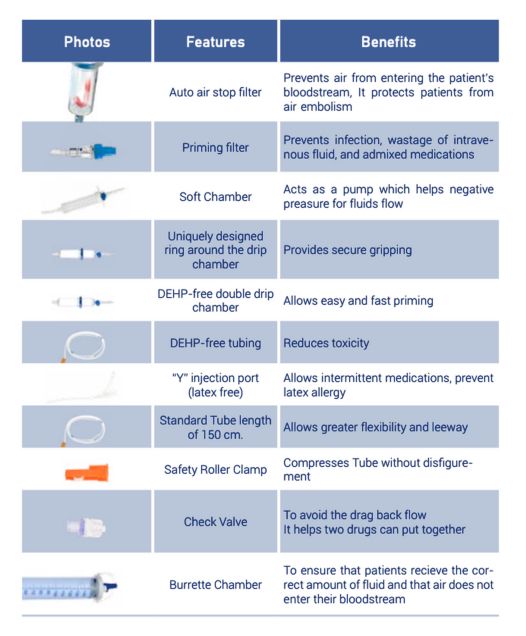 | Photos | Features | Benefits |
|---|---|---|
| | Auto air stop filter | Prevents air from entering the patient's bloodstream, It protects patients from air embolism |
| | Priming filter | Prevents infection, wastage of intravenous fluid, and admixed medications |
| | Soft Chamber | Acts as a pump which helps negative preasure for fluids flow |
| | Uniquely designed ring around the drip chamber | Provides secure gripping |
| | DEHP-free double drip chamber | Allows easy and fast priming |
| | DEHP-free tubing | Reduces toxicity |
| | "Y" injection port (latex free) | Allows intermittent medications, prevent latex allergy |
| | Standard Tube length of 150 cm. | Allows greater flexibility and leeway |
| | Safety Roller Clamp | Compresses Tube without disfigurement |
| | Check Valve | To avoid the drag back flow It helps two drugs can put together |
| | Burrette Chamber | To ensure that patients recieve the correct amount of fluid and that air does not enter their bloodstream |